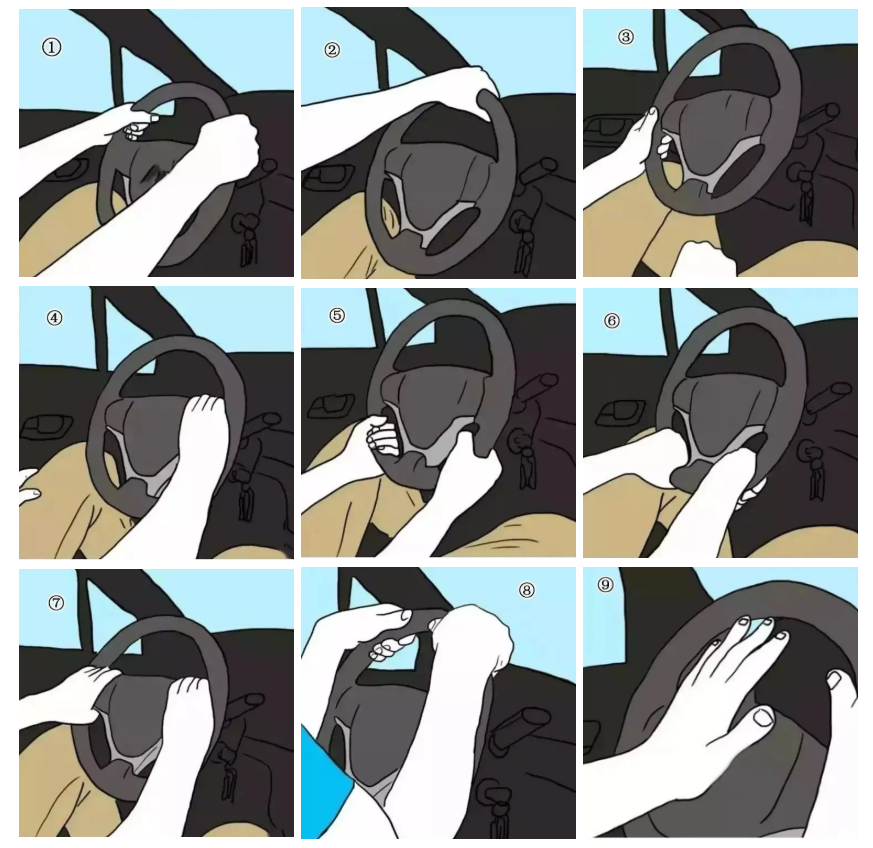 ①
②
③
④
⑤
⑥
⑦
⑧
⑨